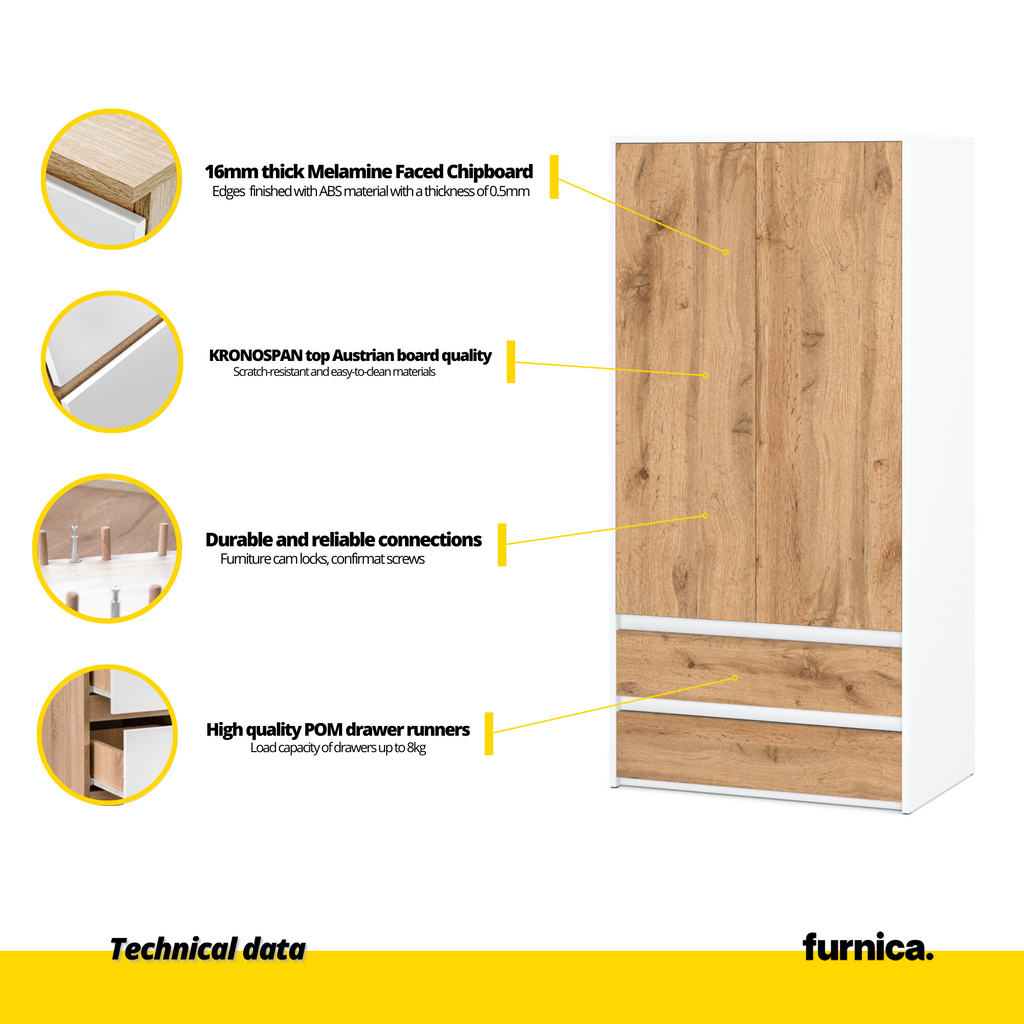 16mm thick Melamine Faced Chipboard
Edges finished with ABS material with a thickness of 0.5mm

KRONOSPAN top Austrian board quality
Scratch-resistant and easy-to-clean materials

Durable and reliable connections
Furniture cam locks, confirmat screws

High quality POM drawer runners
Load capacity of drawers up to 8kg

Technical data

furnica.