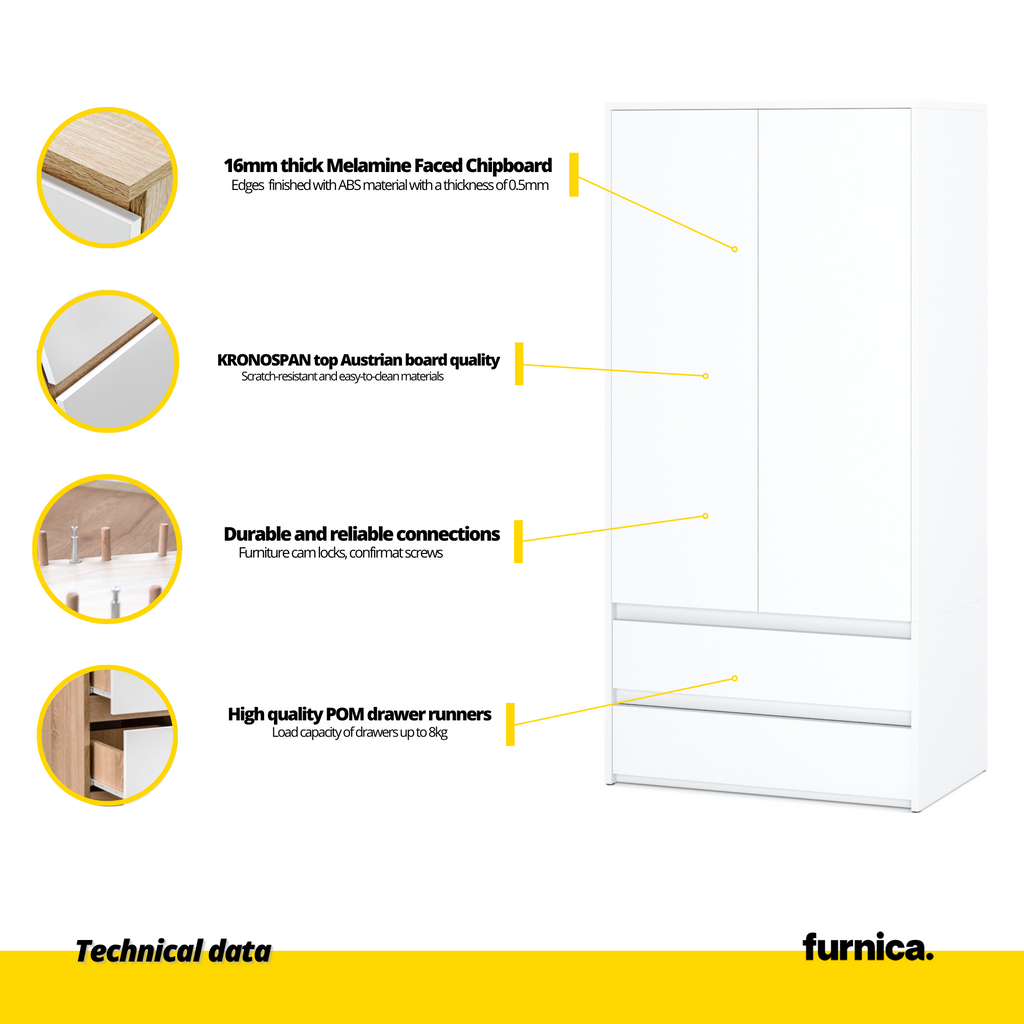 16mm thick Melamine Faced Chipboard
Edges finished with ABS material with a thickness of 0.5mm

KRONOSPAN top Austrian board quality
Scratch-resistant and easy-to-clean materials

Durable and reliable connections
Furniture cam locks, confirmat screws

High quality POM drawer runners
Load capacity of drawers up to 8kg

Technical data

furnica.