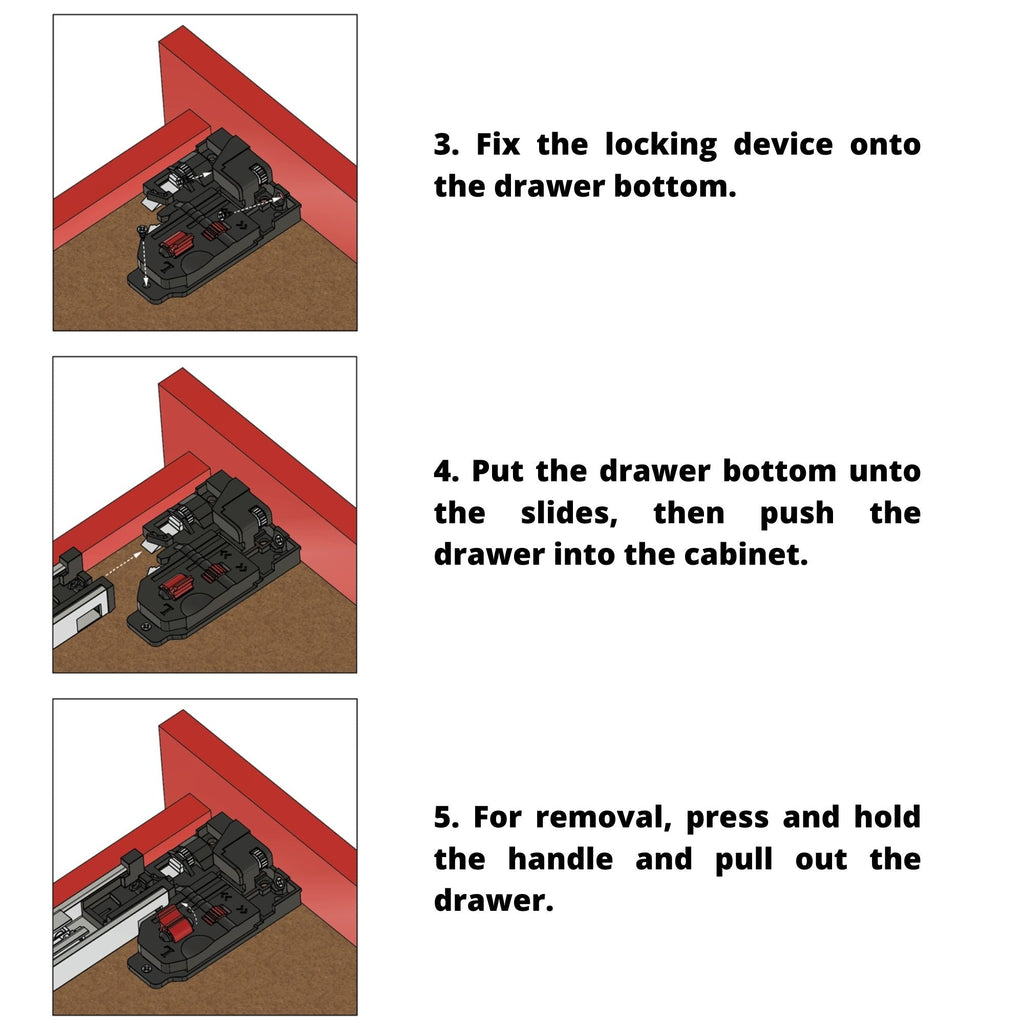 3. Fix the locking device onto the drawer bottom.

4. Put the drawer bottom unto the slides, then push the drawer into the cabinet.

5. For removal, press and hold the handle and pull out the drawer.