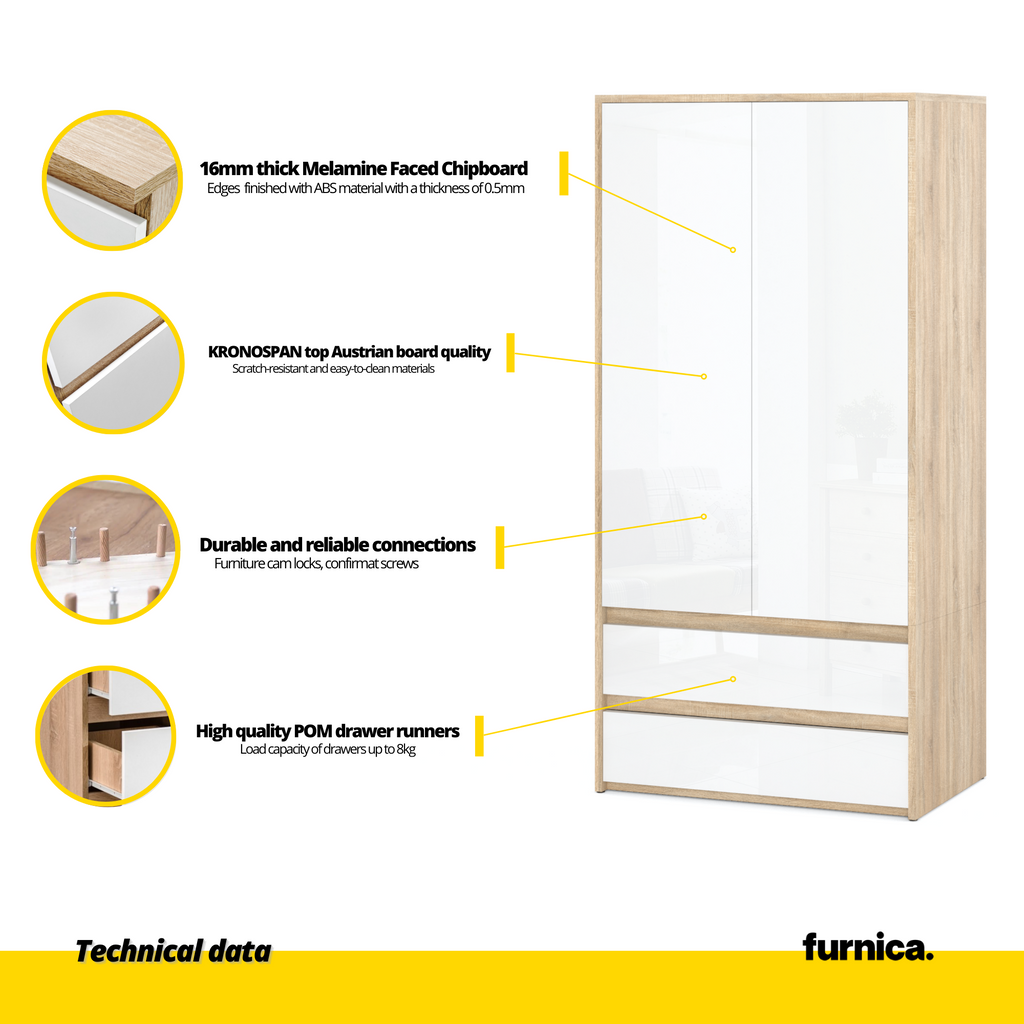 16mm thick Melamine Faced Chipboard
Edges finished with ABS material with a thickness of 0.5mm

KRONOSPAN top Austrian board quality
Scratch-resistant and easy-to-clean materials

Durable and reliable connections
Furniture cam locks, confirmat screws

High quality POM drawer runners
Load capacity of drawers up to 8kg

Technical data

furnica.