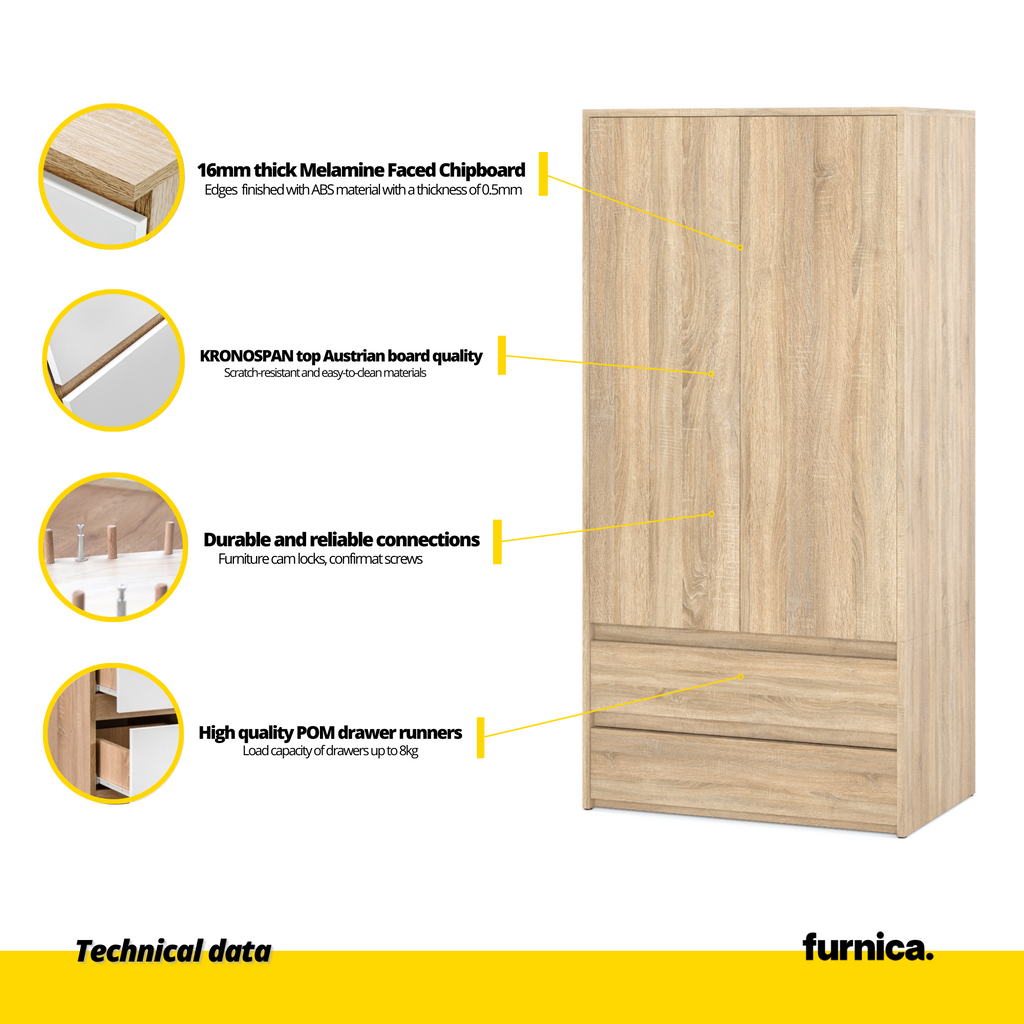 16mm thick Melamine Faced Chipboard
Edges finished with ABS material with a thickness of 0.5mm

KRONOSPAN top Austrian board quality
Scratch-resistant and easy-to-clean materials

Durable and reliable connections
Furniture cam locks, confirmat screws

High quality POM drawer runners
Load capacity of drawers up to 8kg

Technical data

furnica.