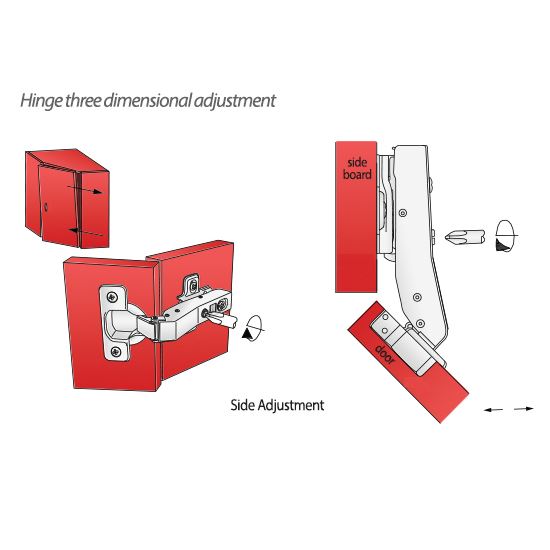 Hinge three dimensional adjustment

side board

door

Side Adjustment