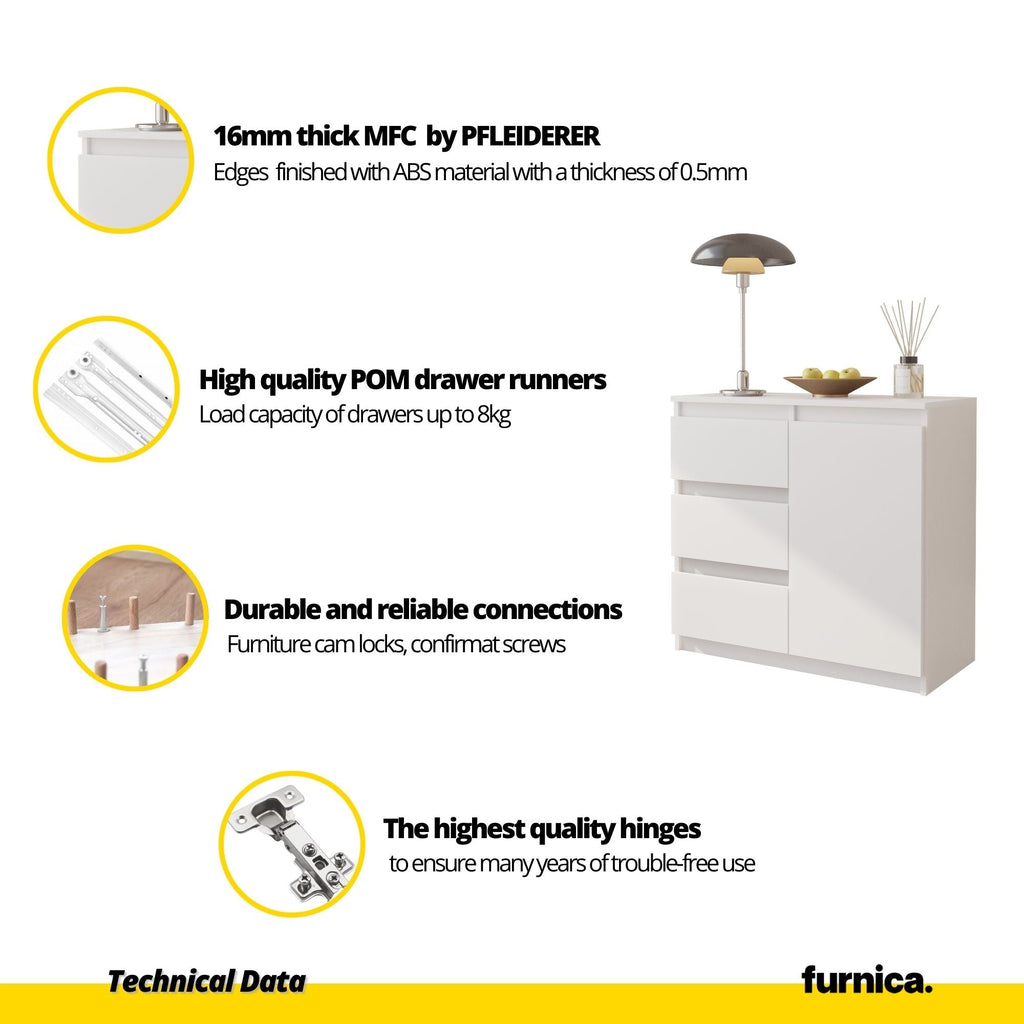 16mm thick MFC by PFLEIDERER
Edges finished with ABS material with a thickness of 0.5mm

High quality POM drawer runners
Load capacity of drawers up to 8kg

Durable and reliable connections
Furniture cam locks, confirmat screws

The highest quality hinges
to ensure many years of trouble-free use

Technical Data

furnica.