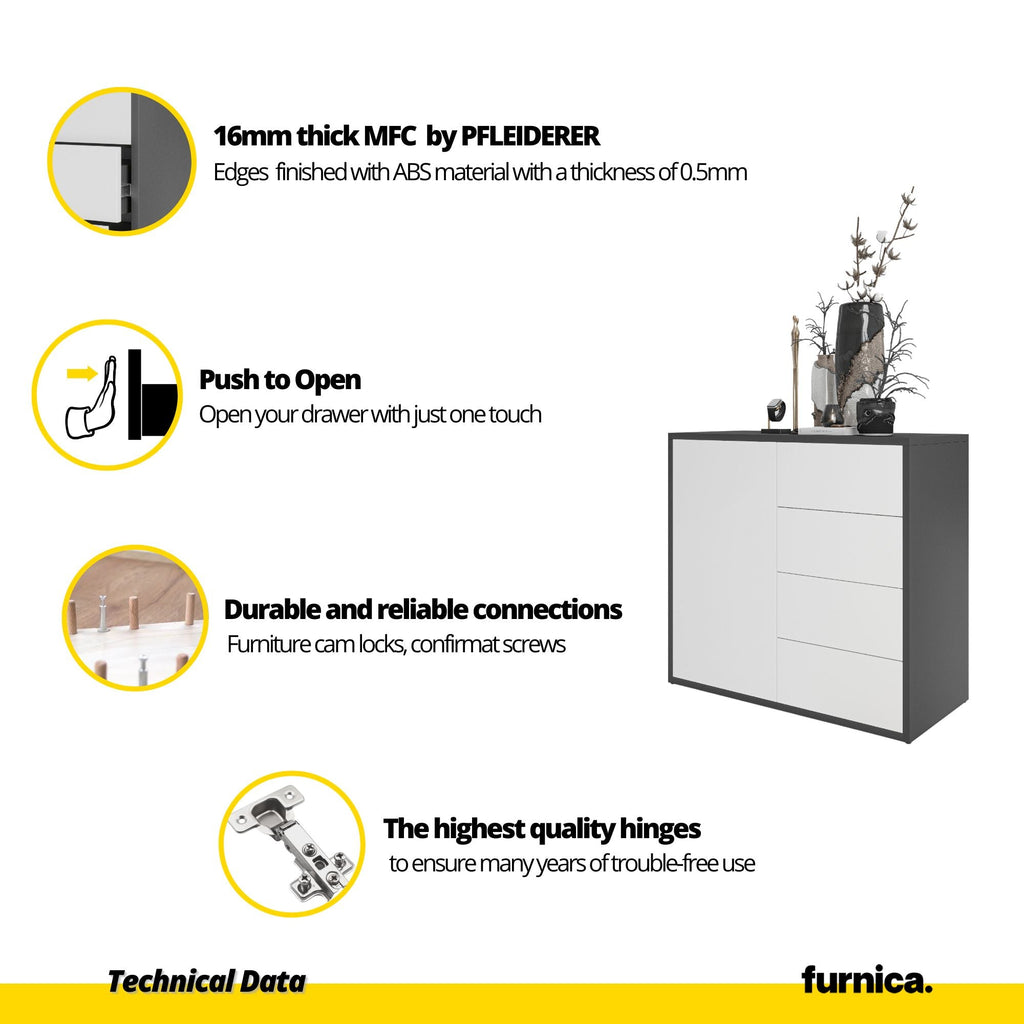 16mm thick MFC by PFLEIDERER
Edges finished with ABS material with a thickness of 0.5mm

Push to Open
Open your drawer with just one touch

Durable and reliable connections
Furniture cam locks, confirmat screws

The highest quality hinges
to ensure many years of trouble-free use

Technical Data

furnica.