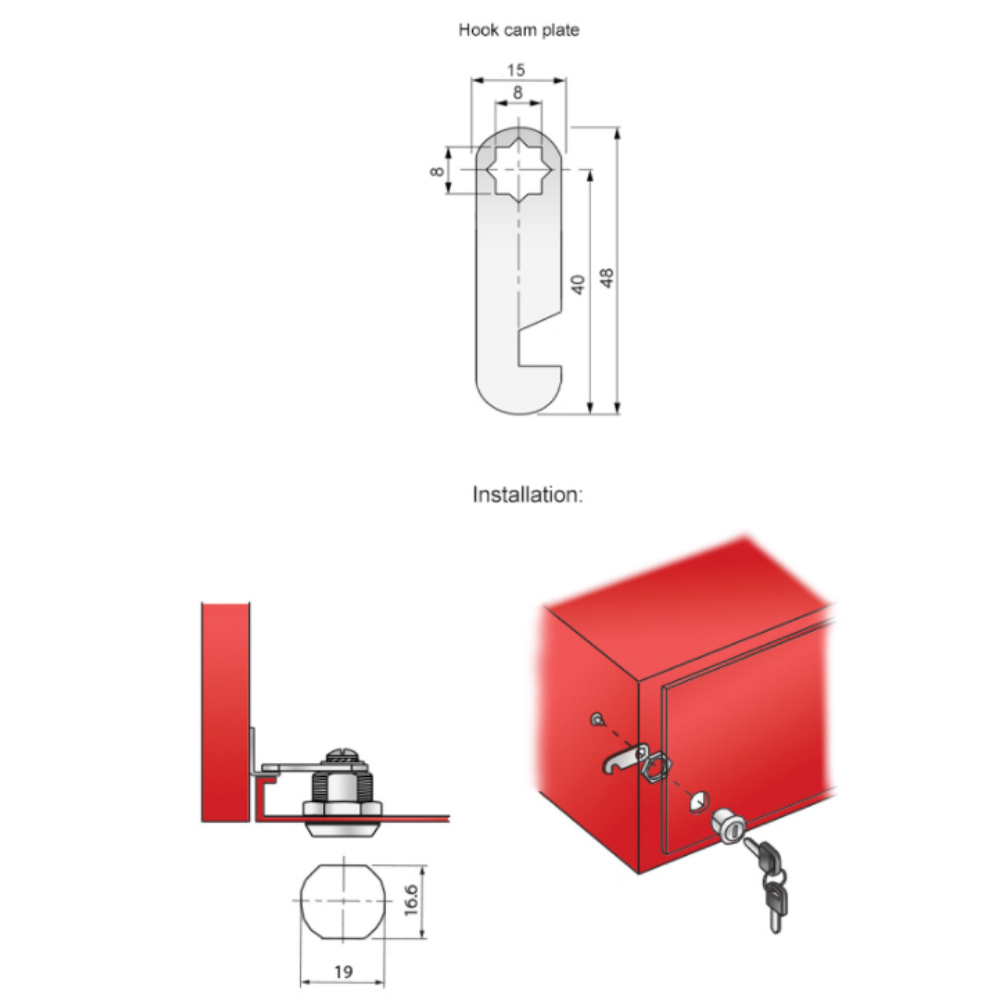 Hook cam plate

15
8
8
40
48

Installation:

16.6
19