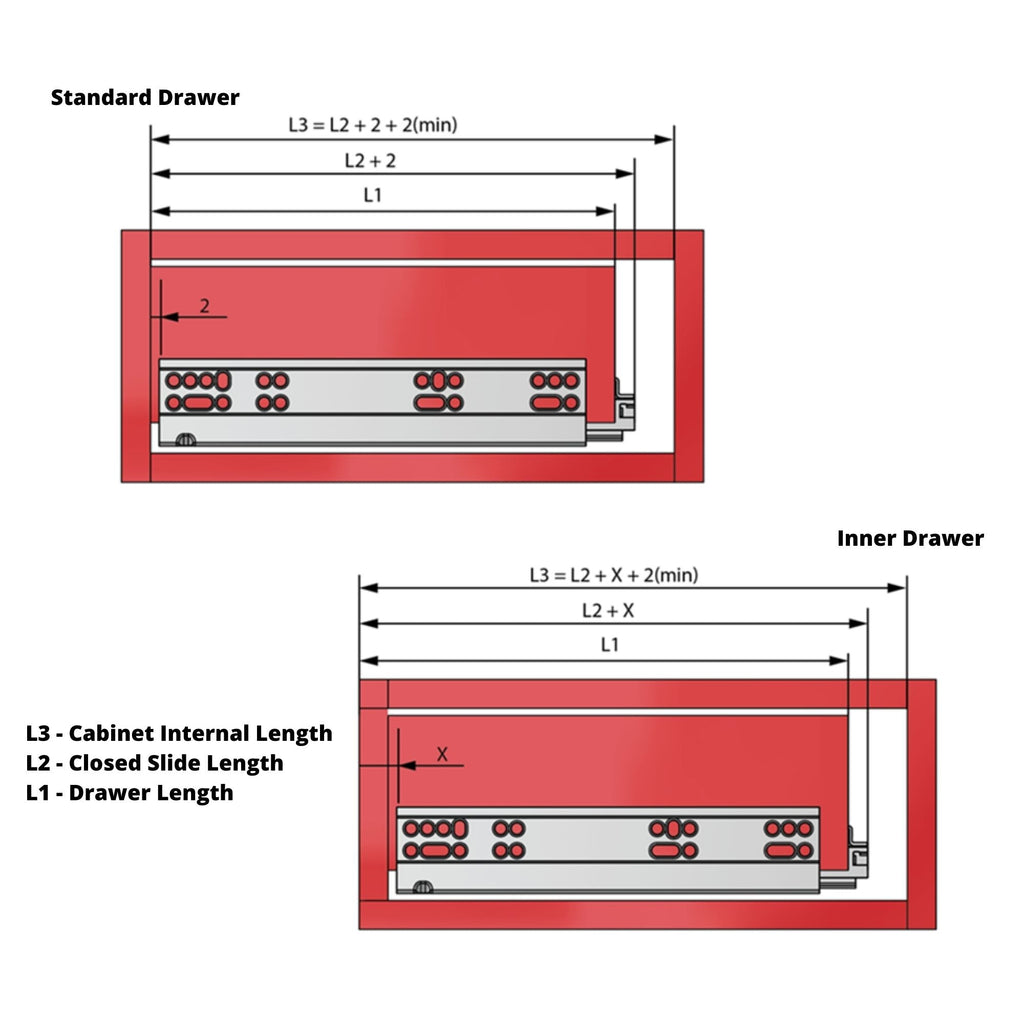 Standard Drawer

L3 = L2 + 2 + 2(min)

L2 + 2

L1

2

Inner Drawer

L3 = L2 + X + 2(min)

L2 + X

L1

X

L3 - Cabinet Internal Length
L2 - Closed Slide Length
L1 - Drawer Length