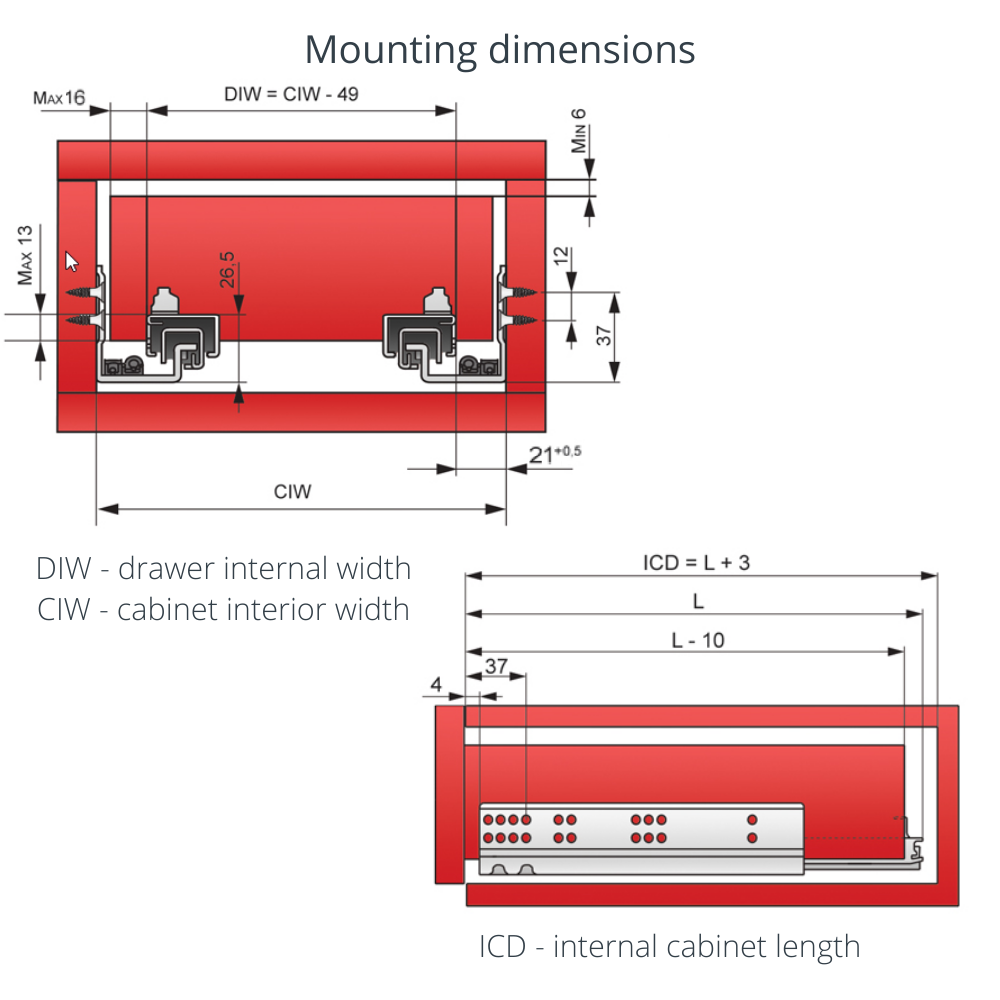 Mounting dimensions

MAX 16

DIW = CIW - 49

MIN 6

MAX 13

26,5

12

37

$21^{+0,5}$

CIW

DIW - drawer internal width
CIW - cabinet interior width

ICD = L + 3

L

L - 10

37

4

ICD - internal cabinet length