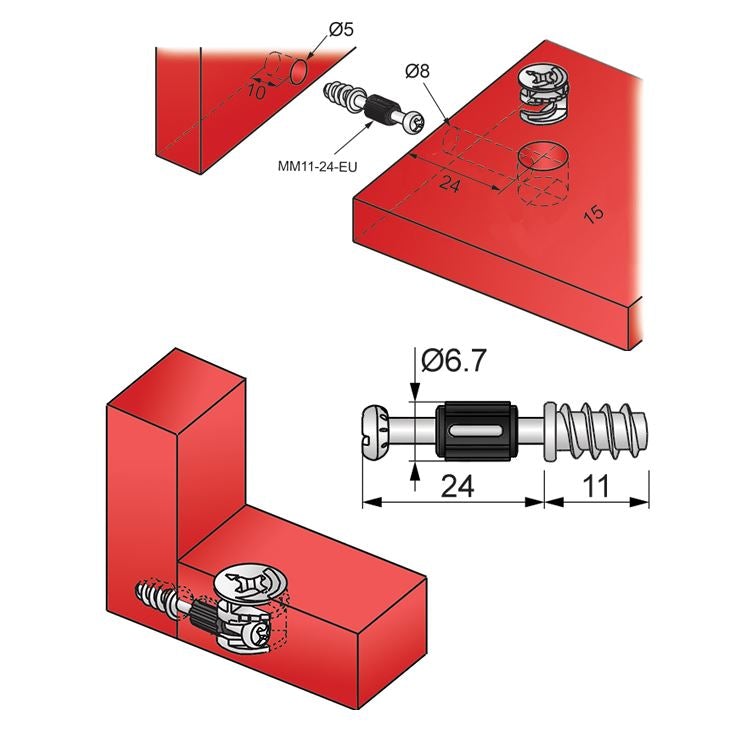 Ø5
10
Ø8
MM11-24-EU
24
15
Ø6.7
24
11