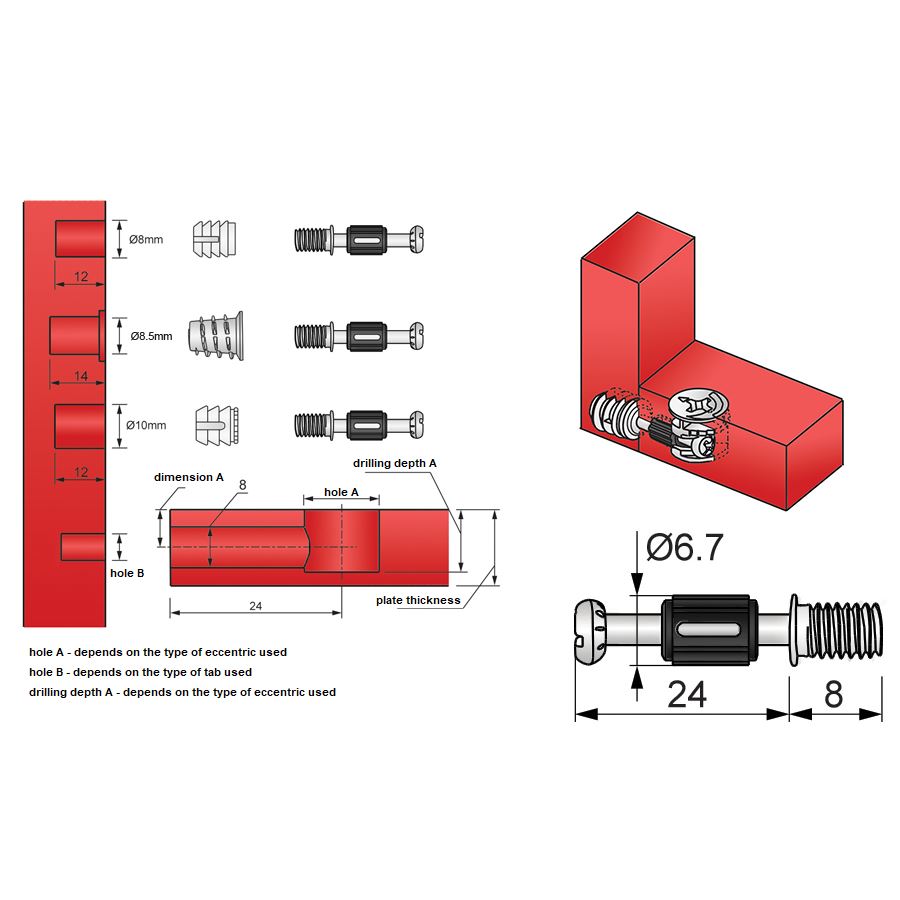 Ø8mm

12

Ø8.5mm

14

Ø10mm

12

dimension A

8

hole A

drilling depth A

hole B

24

plate thickness

hole A - depends on the type of eccentric used
hole B - depends on the type of tab used
drilling depth A - depends on the type of eccentric used

Ø6.7

24

8