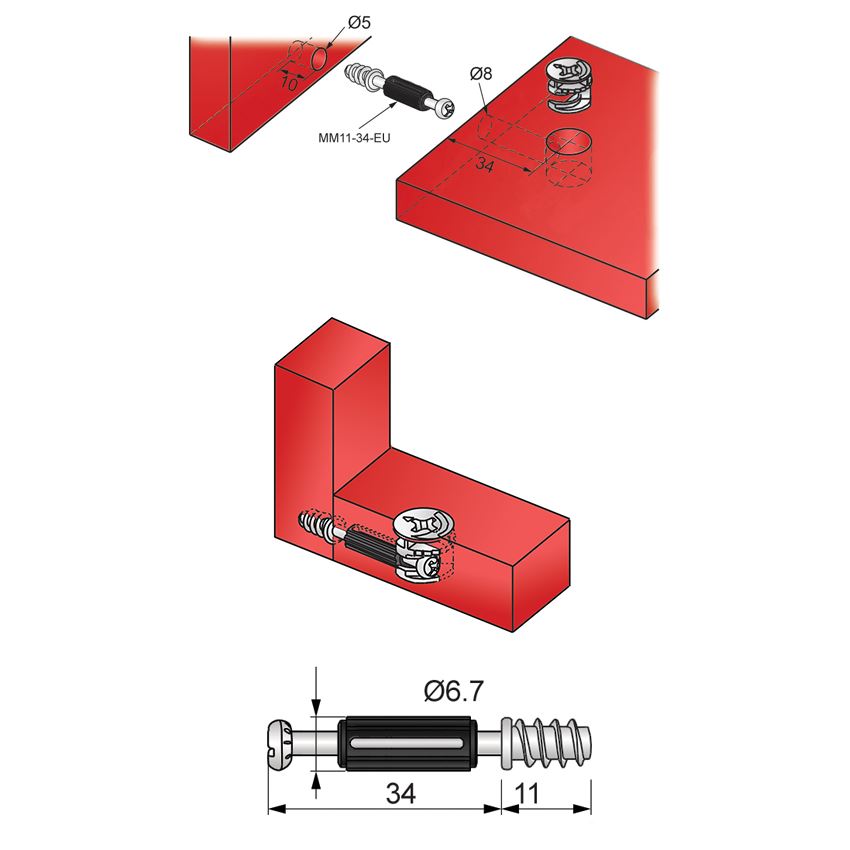 Ø5
10
MM11-34-EU
Ø8
34
Ø6.7
34
11