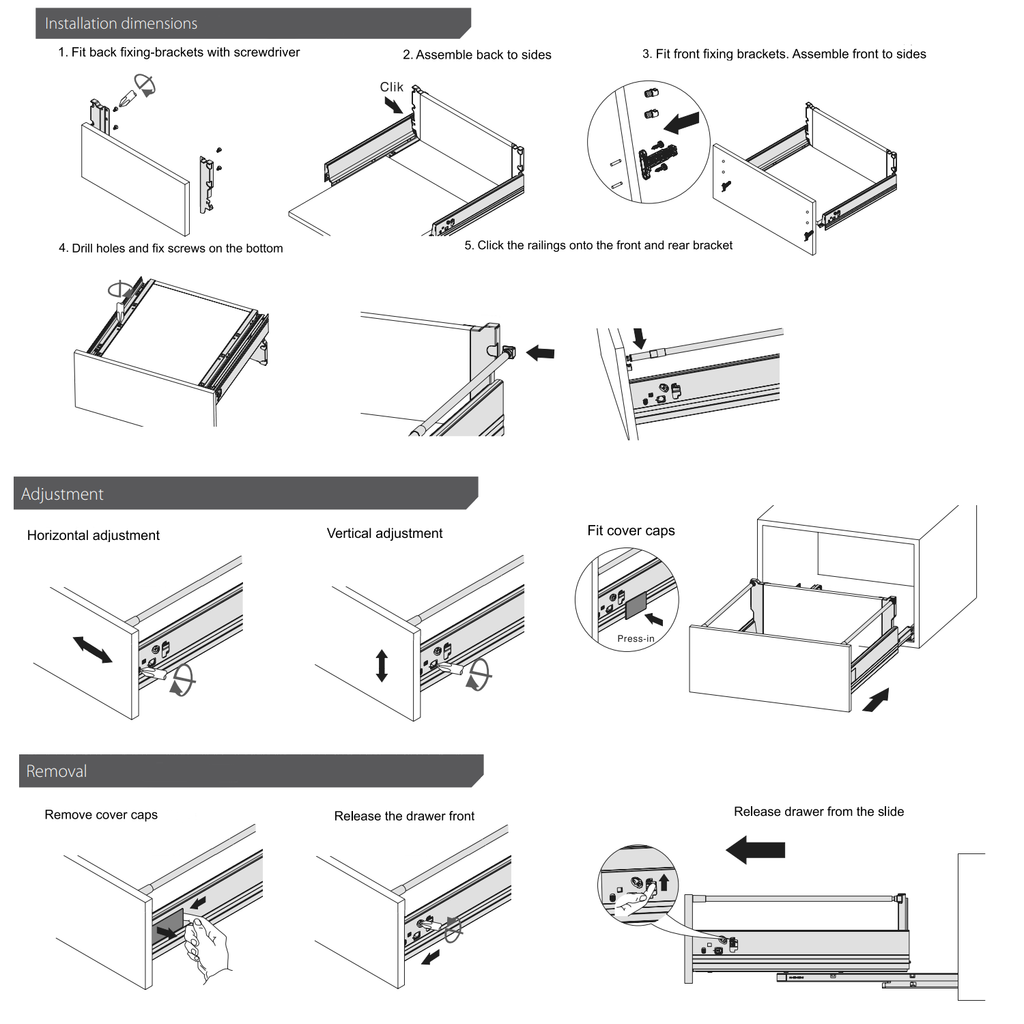 Installation dimensions

1. Fit back fixing-brackets with screwdriver

2. Assemble back to sides

Clik

3. Fit front fixing brackets. Assemble front to sides

4. Drill holes and fix screws on the bottom

5. Click the railings onto the front and rear bracket

Adjustment

Horizontal adjustment

Vertical adjustment

Fit cover caps

Press-in

Removal

Remove cover caps

Release the drawer front

Release drawer from the slide