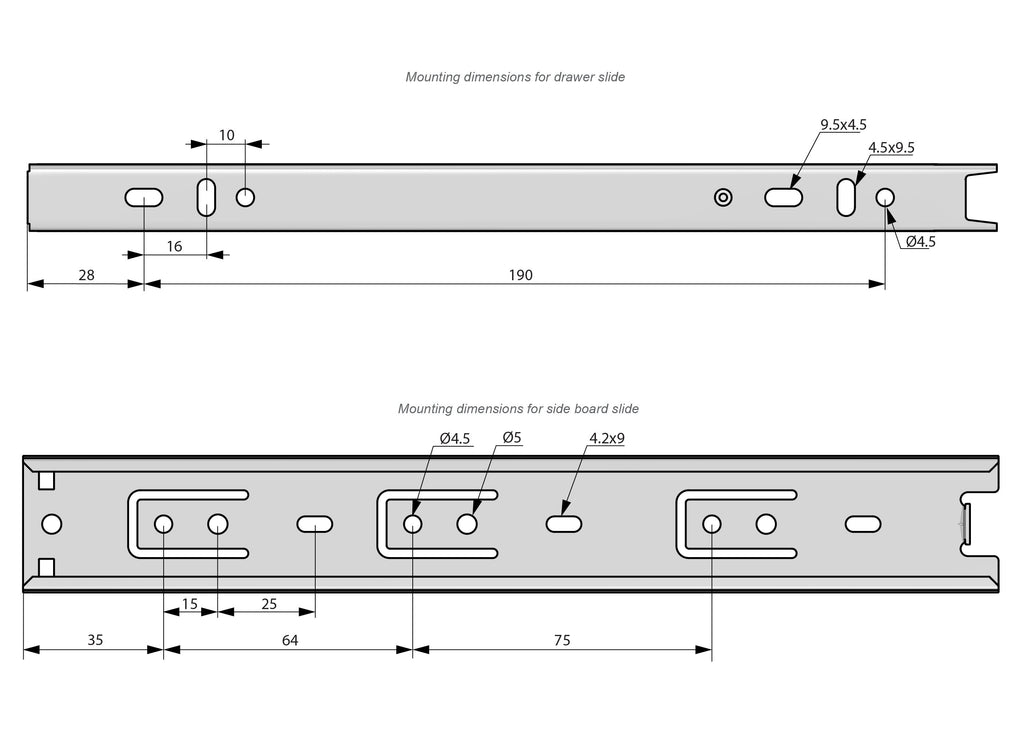 Mounting dimensions for drawer slide

10

9.5x4.5

4.5x9.5

Ø4.5

16

28

190

Mounting dimensions for side board slide

Ø4.5

Ø5

4.2x9

15

25

35

64

75