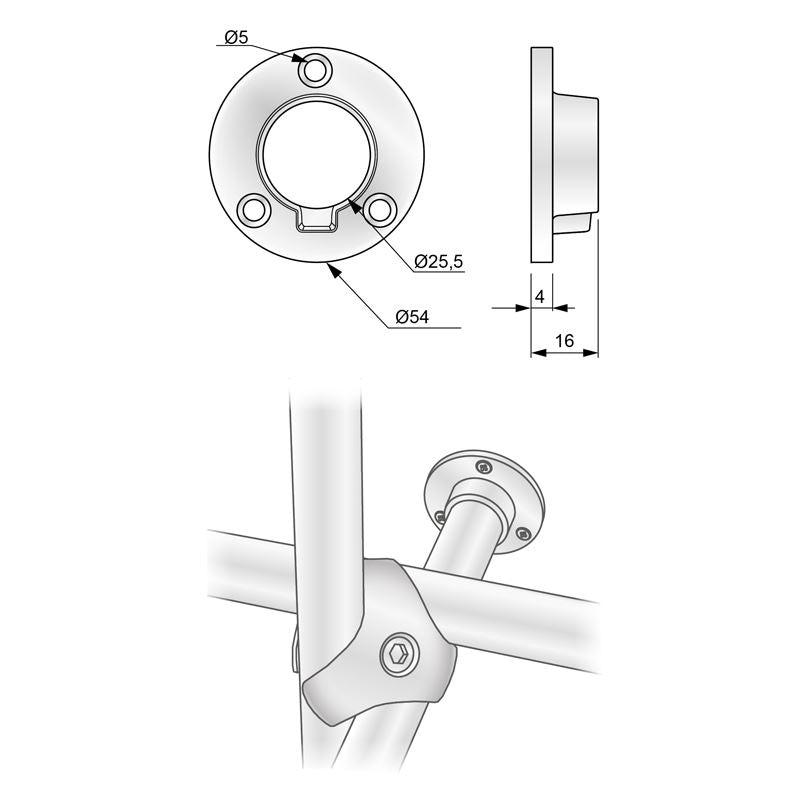 Ø5
Ø25,5
Ø54
4
16