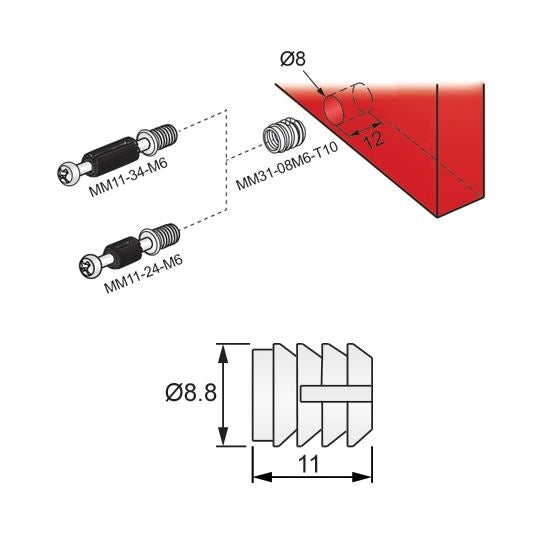 Ø8

12

MM11-34-M6

MM31-08M6-T10

MM11-24-M6

Ø8.8

11