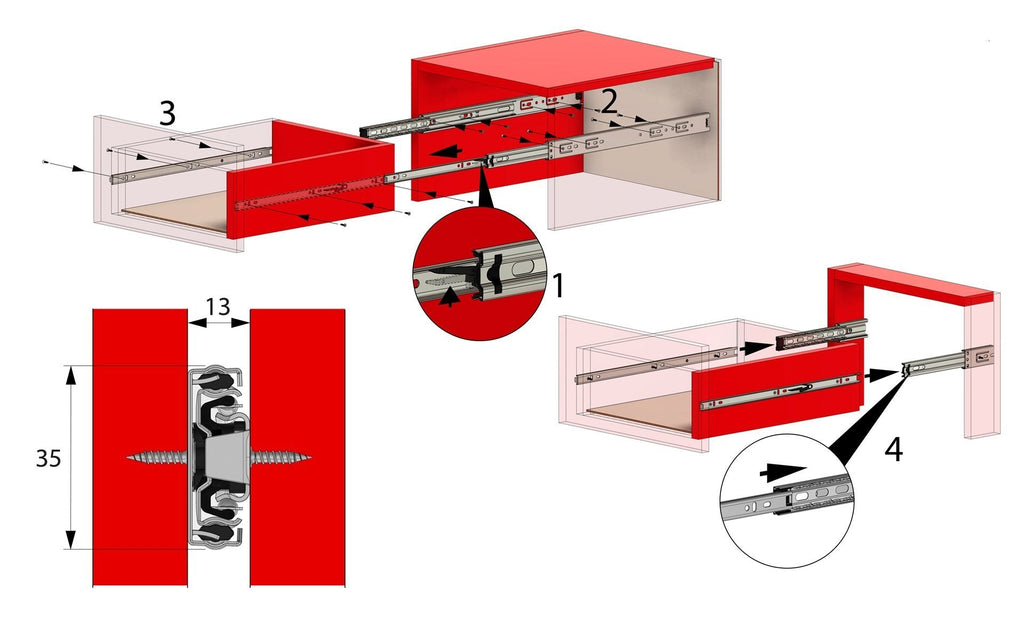 3
2
1
13
35
4