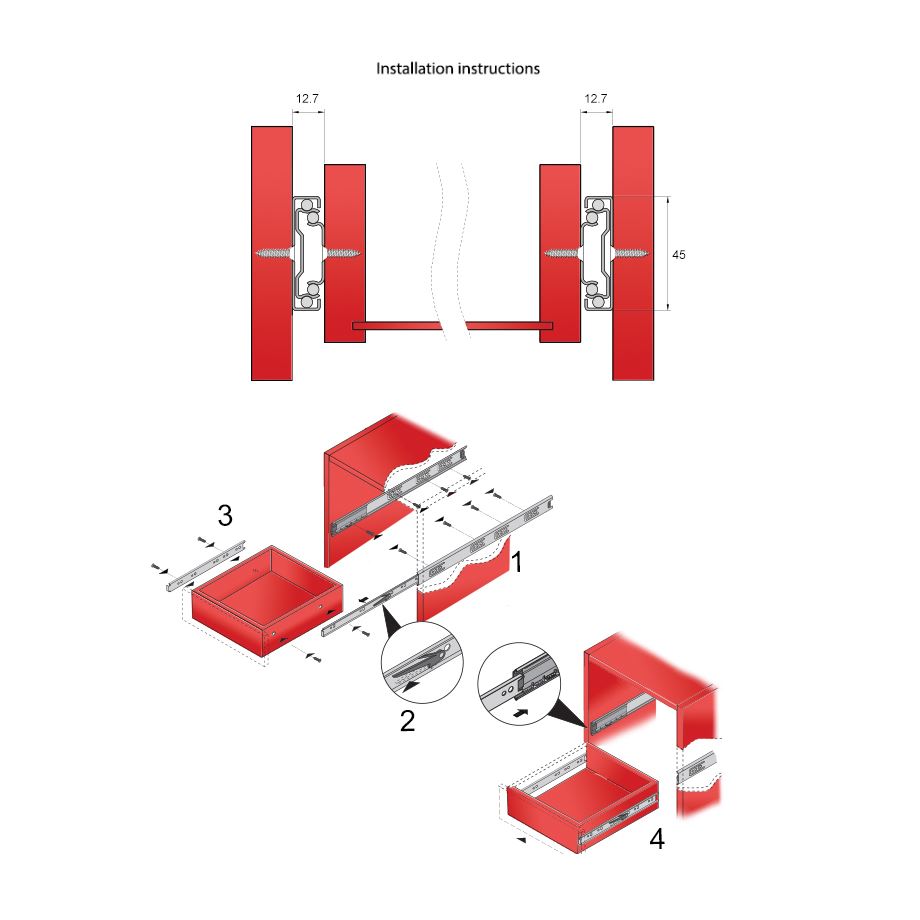 Installation instructions

12.7

12.7

45

3

1

2

4